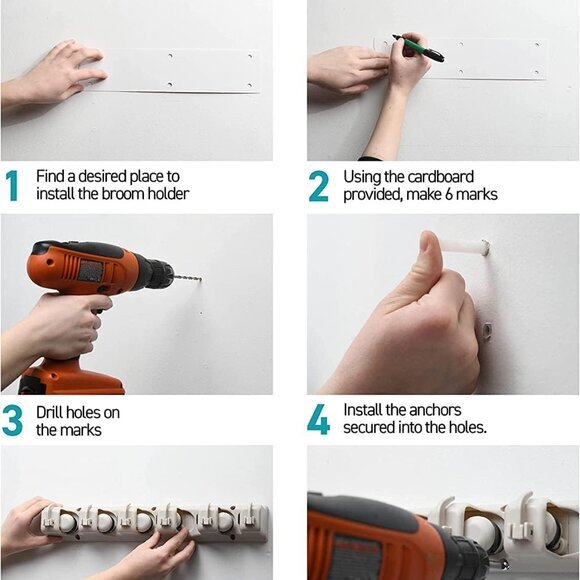 1 Find a desired place to install the broom holder

2 Using the cardboard provided, make 6 marks

3 Drill holes on the marks

4 Install the anchors secured into the holes.